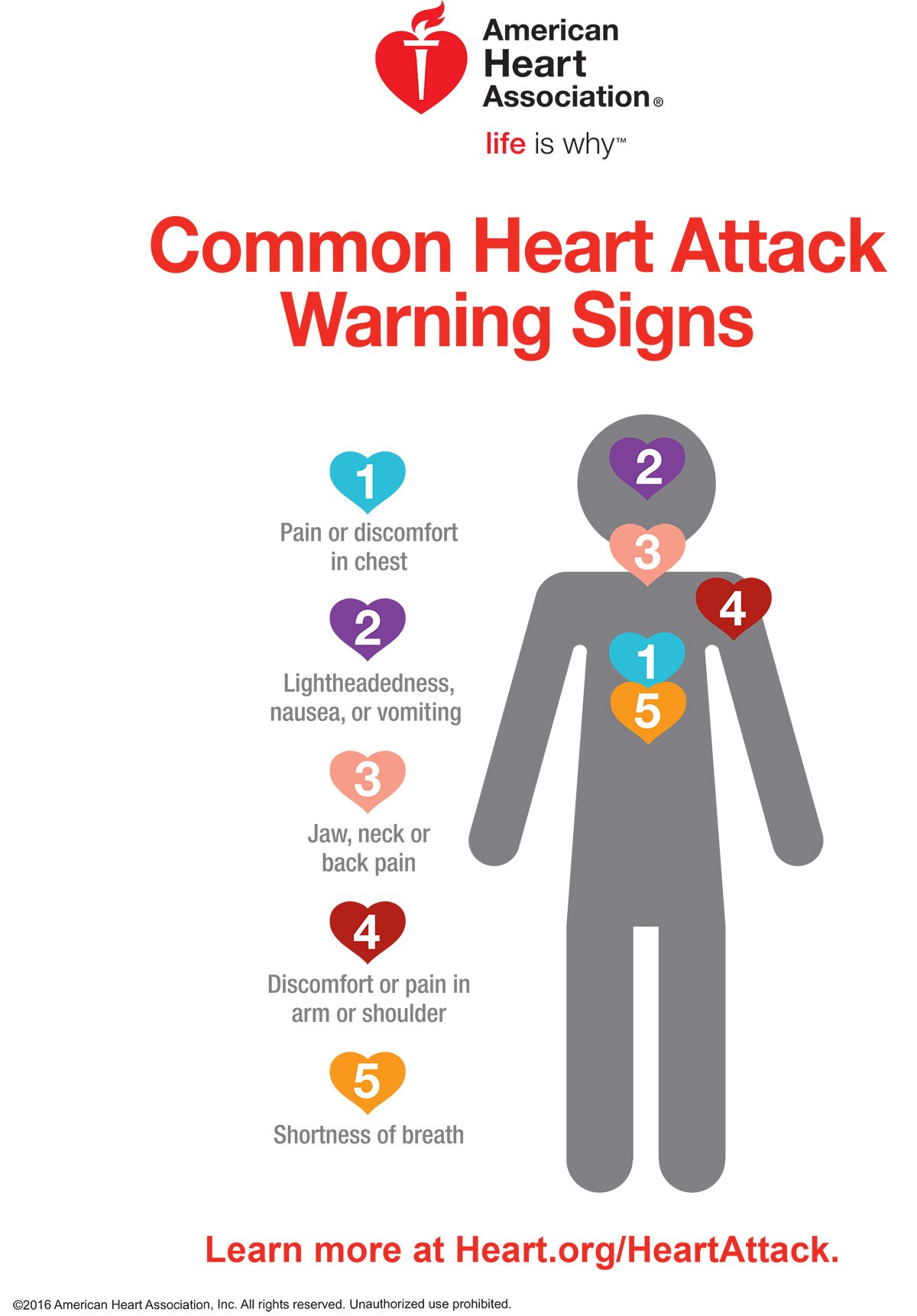 American Heart Association®

life is why™

Common Heart Attack Warning Signs

1
Pain or discomfort in chest

2
Lightheadedness, nausea, or vomiting

3
Jaw, neck or back pain

4
Discomfort or pain in arm or shoulder

5
Shortness of breath

2
3
4
1
5

Learn more at Heart.org/HeartAttack.

©2016 American Heart Association, Inc. All rights reserved. Unauthorized use prohibited.